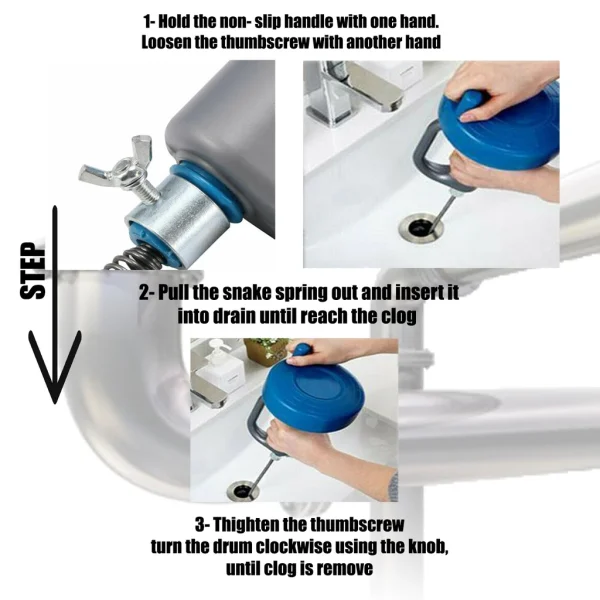 1- Hold the non- slip handle with one hand. Loosen the thumbscrew with another hand

STEP

2- Pull the snake spring out and insert it into drain until reach the clog

3- Thighten the thumbscrew turn the drum clockwise using the knob, until clog is remove